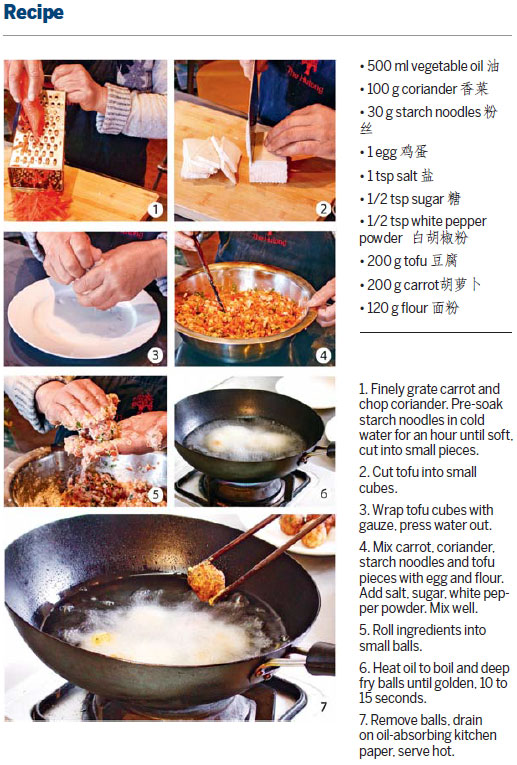 Recipe

1

2

3

4

5

6

7

• 500 ml vegetable oil 油

• 100 g coriander 香菜

• 30 g starch noodles 粉丝

• 1 egg 鸡蛋

• 1 tsp salt 盐

• 1/2 tsp sugar 糖

• 1/2 tsp white pepper powder 白胡椒粉

• 200 g tofu 豆腐

• 200 g carrot 胡萝卜

• 120 g flour 面粉

1. Finely grate carrot and chop coriander. Pre-soak starch noodles in cold water for an hour until soft, cut into small pieces.

2. Cut tofu into small cubes.

3. Wrap tofu cubes with gauze, press water out.

4. Mix carrot, coriander, starch noodles and tofu pieces with egg and flour. Add salt, sugar, white pepper powder. Mix well.

5. Roll ingredients into small balls.

6. Heat oil to boil and deep fry balls until golden, 10 to 15 seconds.

7. Remove balls, drain on oil-absorbing kitchen paper, serve hot.